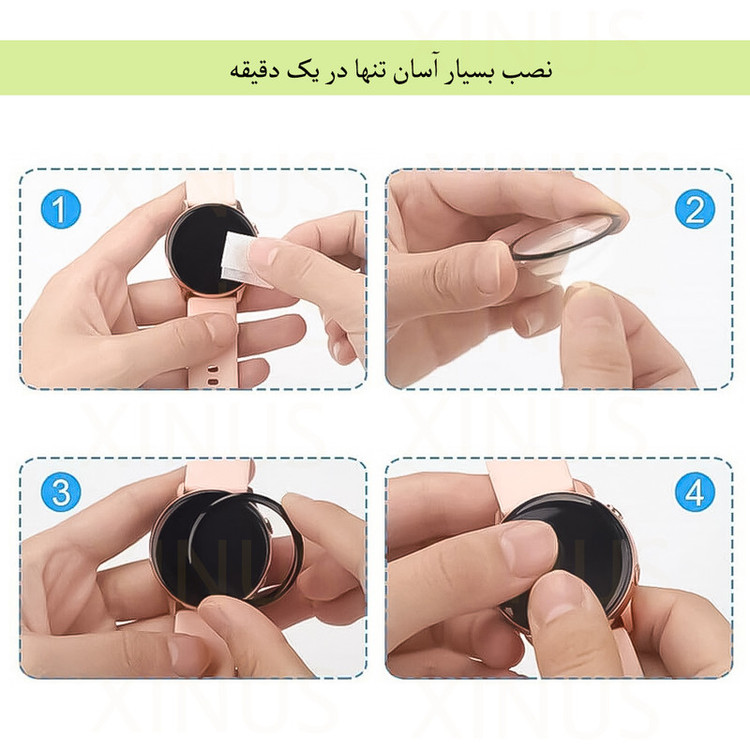 نصب بسیار آسان تنها در یک دقیقه

1

2

3

4

XINUS