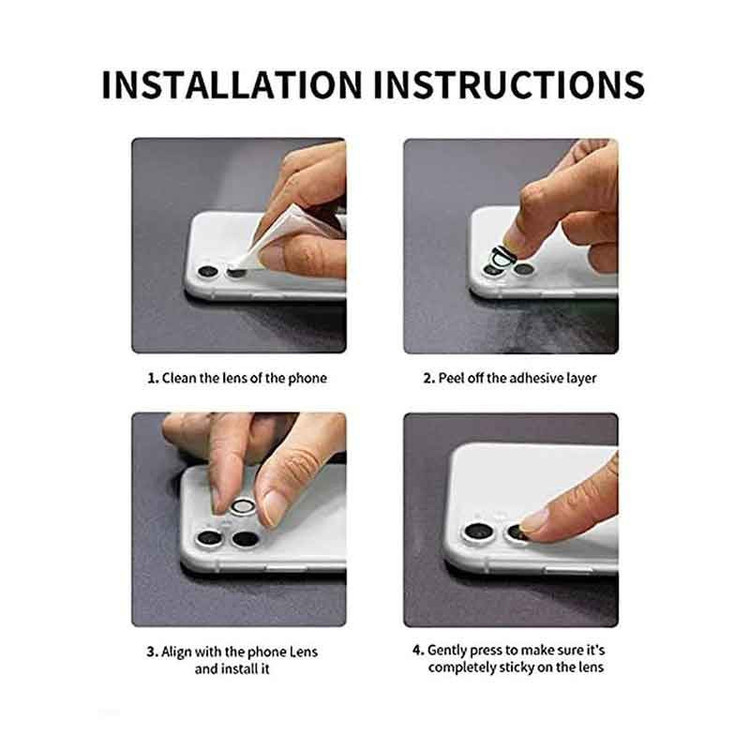 INSTALLATION INSTRUCTIONS

1. Clean the lens of the phone

2. Peel off the adhesive layer

3. Align with the phone Lens and install it

4. Gently press to make sure it's completely sticky on the lens