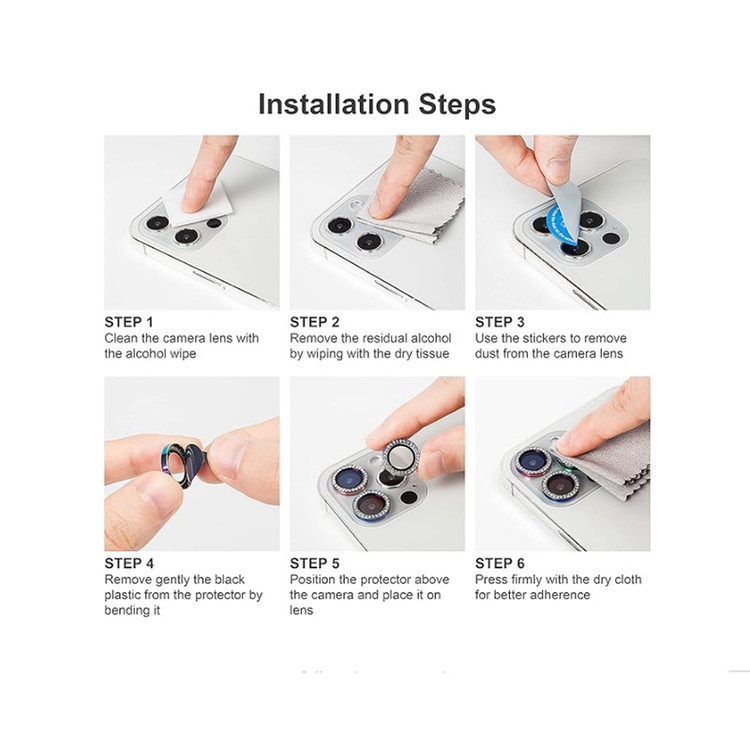 Installation Steps

STEP 1
Clean the camera lens with the alcohol wipe

STEP 2
Remove the residual alcohol by wiping with the dry tissue

STEP 3
Use the stickers to remove dust from the camera lens

STEP 4
Remove gently the black plastic from the protector by bending it

STEP 5
Position the protector above the camera and place it on lens

STEP 6
Press firmly with the dry cloth for better adherence