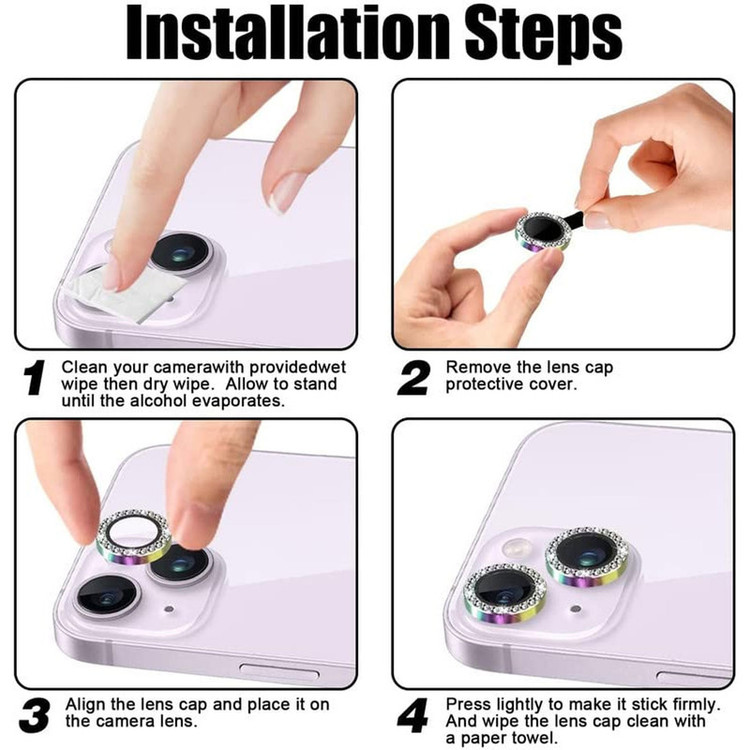 Installation Steps

1 Clean your camerawith providedwet wipe then dry wipe. Allow to stand until the alcohol evaporates.

2 Remove the lens cap protective cover.

3 Align the lens cap and place it on the camera lens.

4 Press lightly to make it stick firmly. And wipe the lens cap clean with a paper towel.