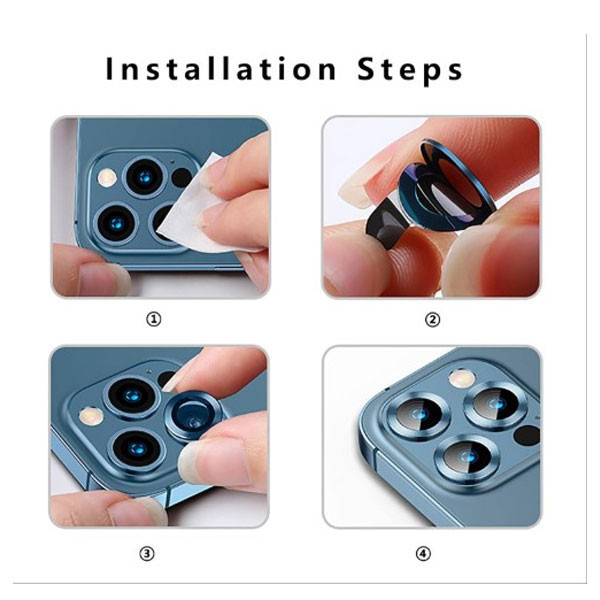 Installation Steps

①

②

③

④