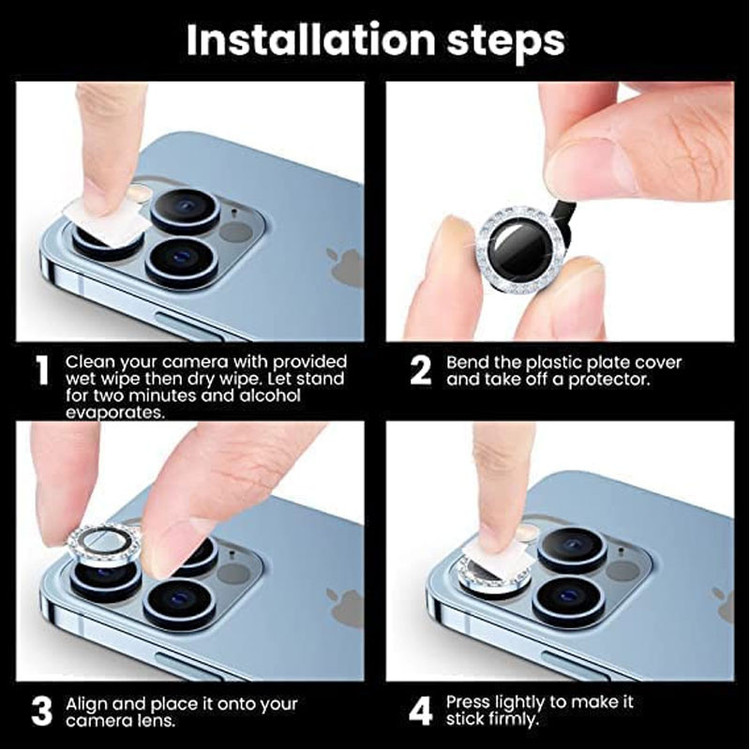 Installation steps

1 Clean your camera with provided wet wipe then dry wipe. Let stand for two minutes and alcohol evaporates.

2 Bend the plastic plate cover and take off a protector.

3 Align and place it onto your camera lens.

4 Press lightly to make it stick firmly.