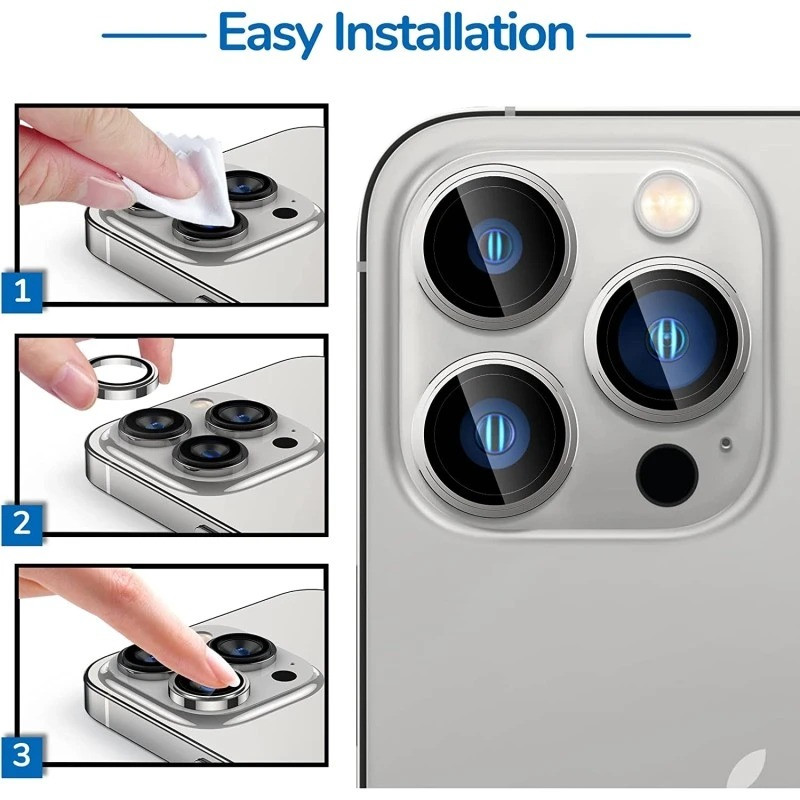 Easy Installation

1

2

3