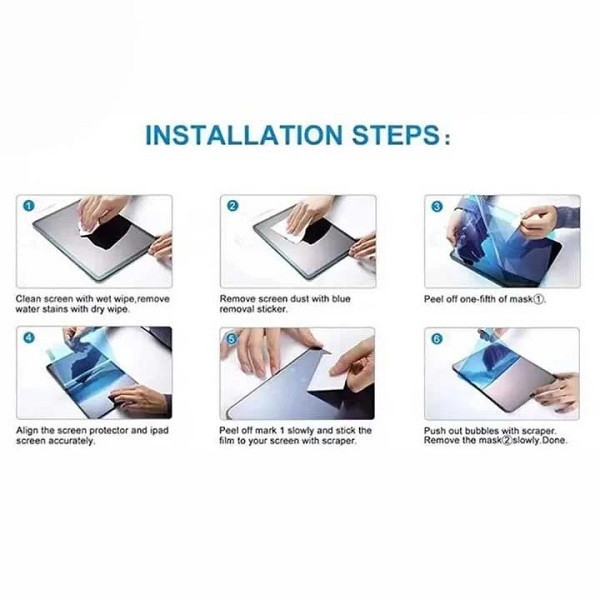 INSTALLATION STEPS:

1

Clean screen with wet wipe,remove water stains with dry wipe.

2

Remove screen dust with blue removal sticker.

3

Peel off one-fifth of mask①.

4

Align the screen protector and ipad screen accurately.

5

Peel off mark 1 slowly and stick the film to your screen with scraper.

6

Push out bubbles with scraper. Remove the mask②slowly.Done.