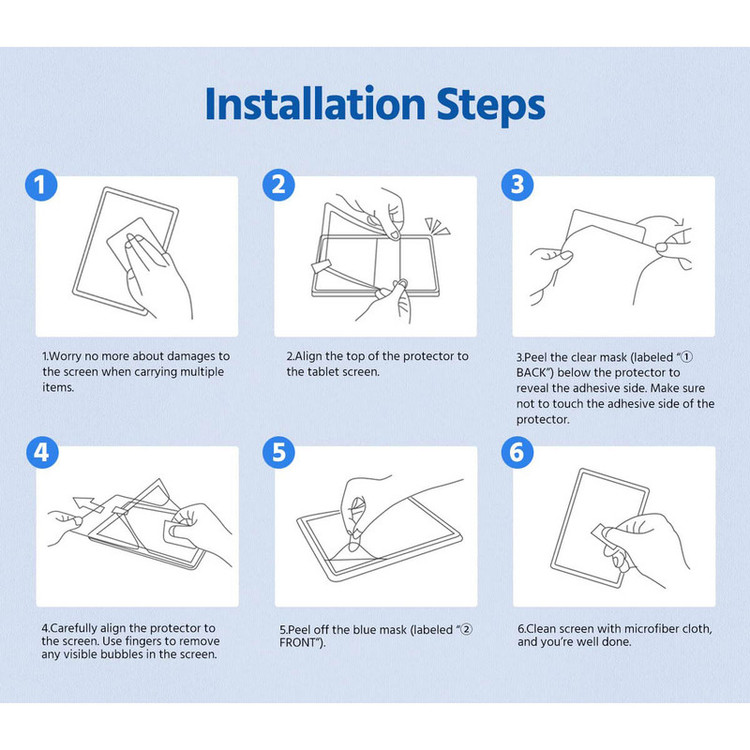 Installation Steps

1

1.Worry no more about damages to the screen when carrying multiple items.

2

2.Align the top of the protector to the tablet screen.

3

3.Peel the clear mask (labeled "① BACK") below the protector to reveal the adhesive side. Make sure not to touch the adhesive side of the protector.

4

4.Carefully align the protector to the screen. Use fingers to remove any visible bubbles in the screen.

5

5.Peel off the blue mask (labeled "② FRONT").

6

6.Clean screen with microfiber cloth, and you're well done.