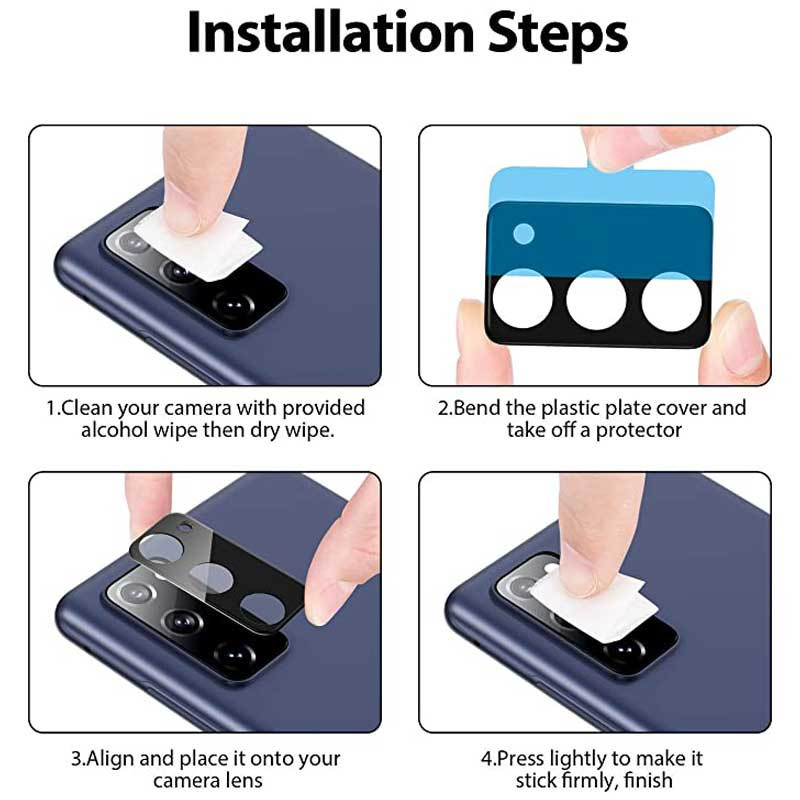 Installation Steps

1.Clean your camera with provided alcohol wipe then dry wipe.

2.Bend the plastic plate cover and take off a protector

3.Align and place it onto your camera lens

4.Press lightly to make it stick firmly, finish