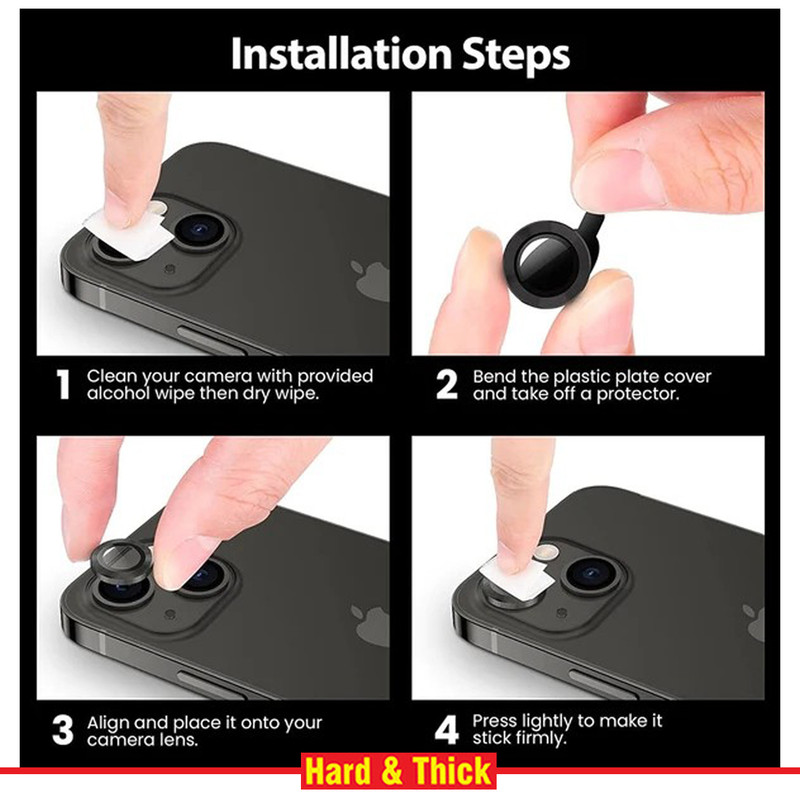 Installation Steps

1 Clean your camera with provided alcohol wipe then dry wipe.

2 Bend the plastic plate cover and take off a protector.

3 Align and place it onto your camera lens.

4 Press lightly to make it stick firmly.

Hard & Thick