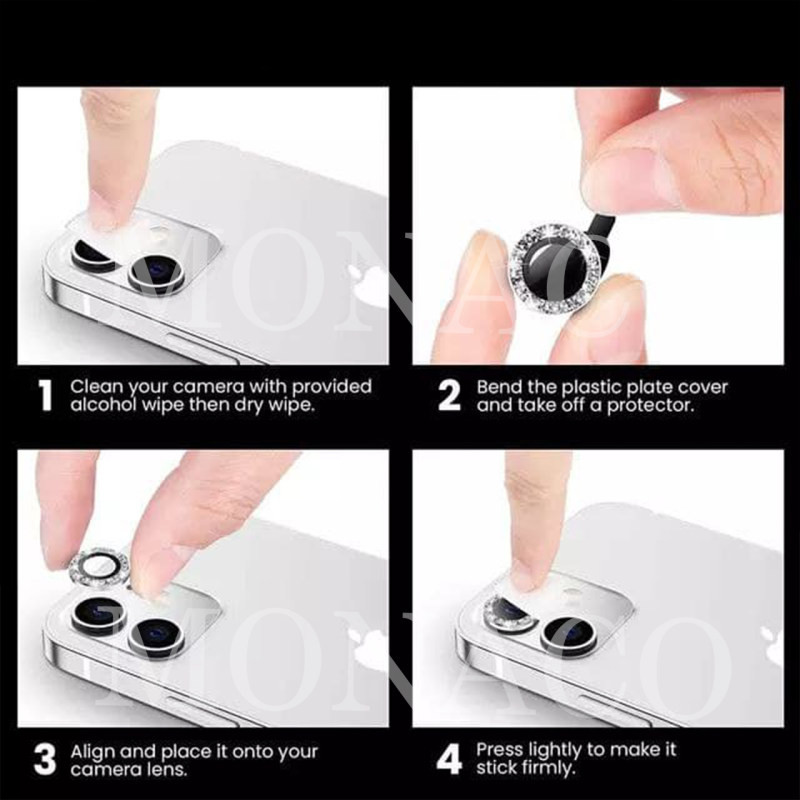 MONACO

1 Clean your camera with provided alcohol wipe then dry wipe.

2 Bend the plastic plate cover and take off a protector.

MONACO

3 Align and place it onto your camera lens.

4 Press lightly to make it stick firmly.