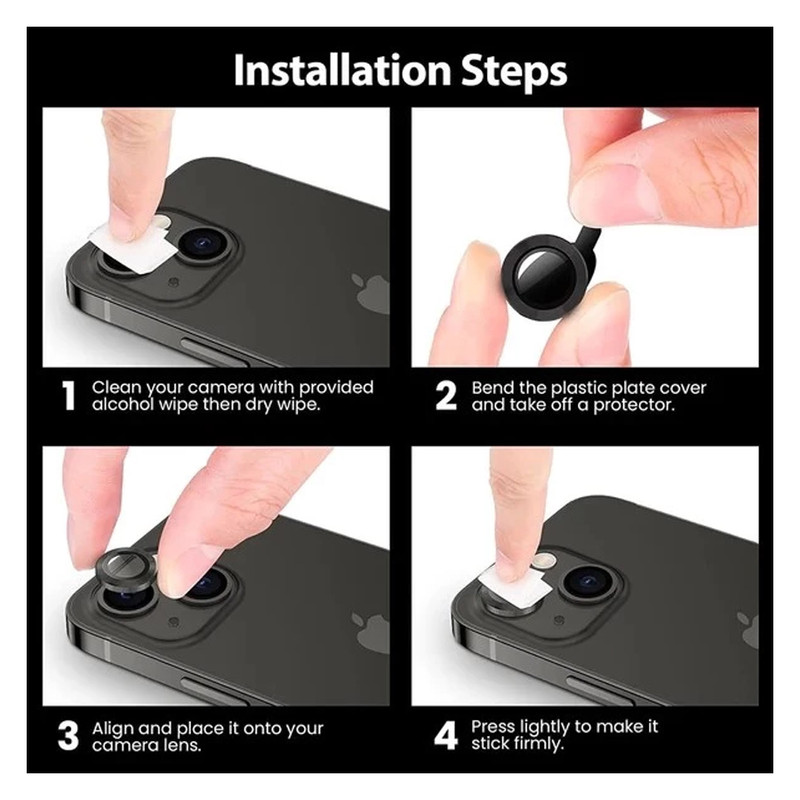 Installation Steps

1 Clean your camera with provided alcohol wipe then dry wipe.

2 Bend the plastic plate cover and take off a protector.

3 Align and place it onto your camera lens.

4 Press lightly to make it stick firmly.