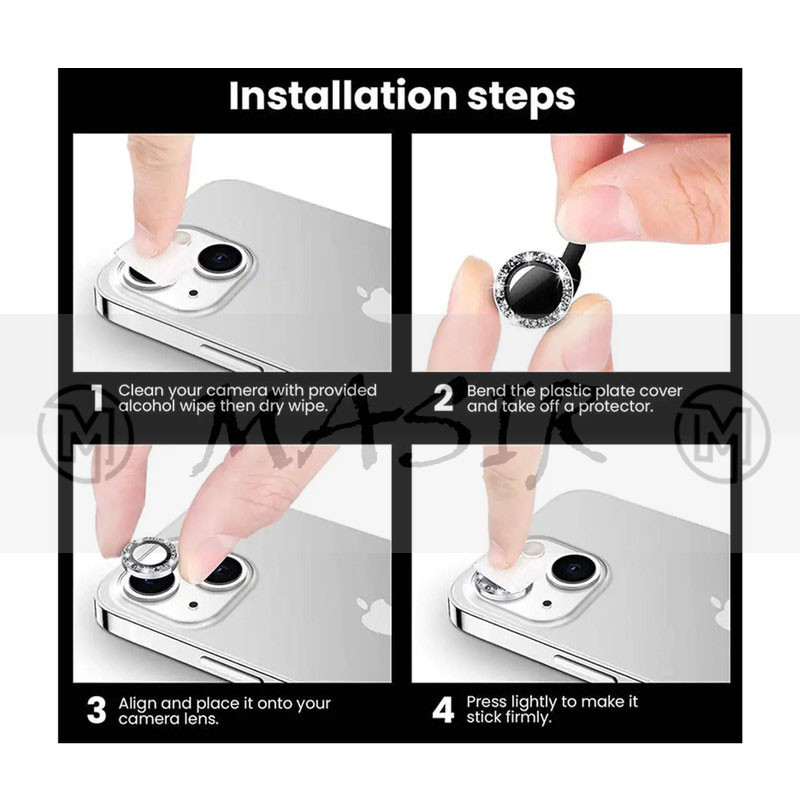 Installation steps

1 Clean your camera with provided alcohol wipe then dry wipe.

2 Bend the plastic plate cover and take off a protector.

M MASIR M

3 Align and place it onto your camera lens.

4 Press lightly to make it stick firmly.