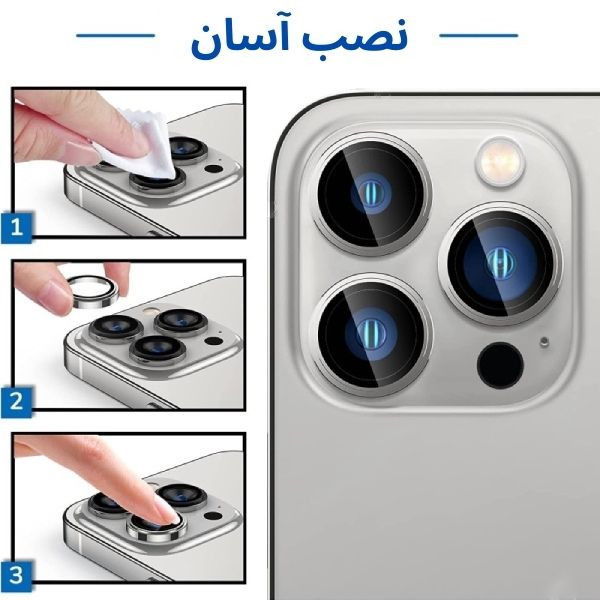 نصب آسان

1

2

3