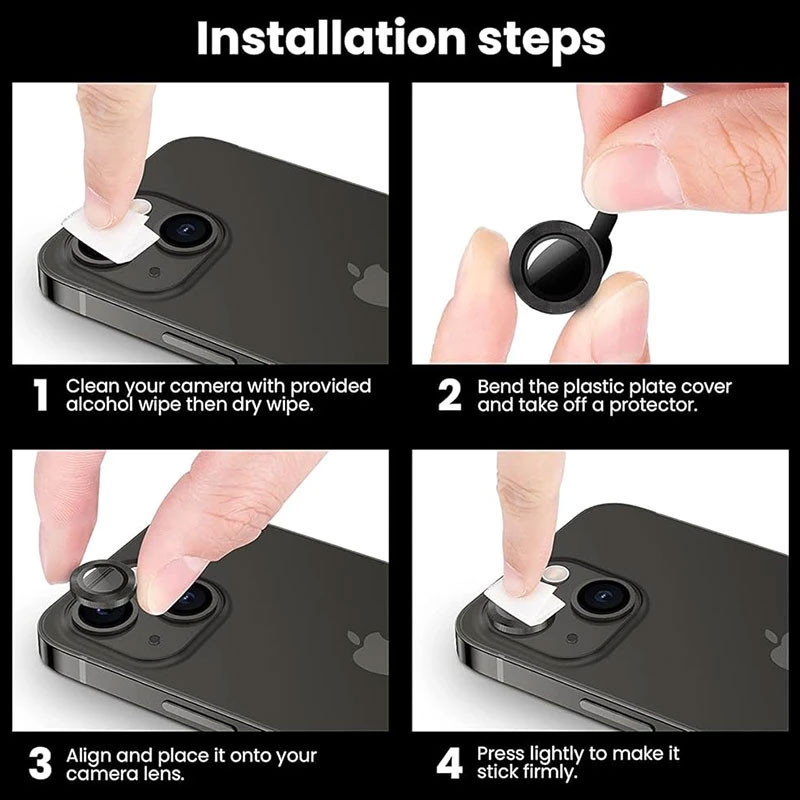 Installation steps

1 Clean your camera with provided alcohol wipe then dry wipe.

2 Bend the plastic plate cover and take off a protector.

3 Align and place it onto your camera lens.

4 Press lightly to make it stick firmly.