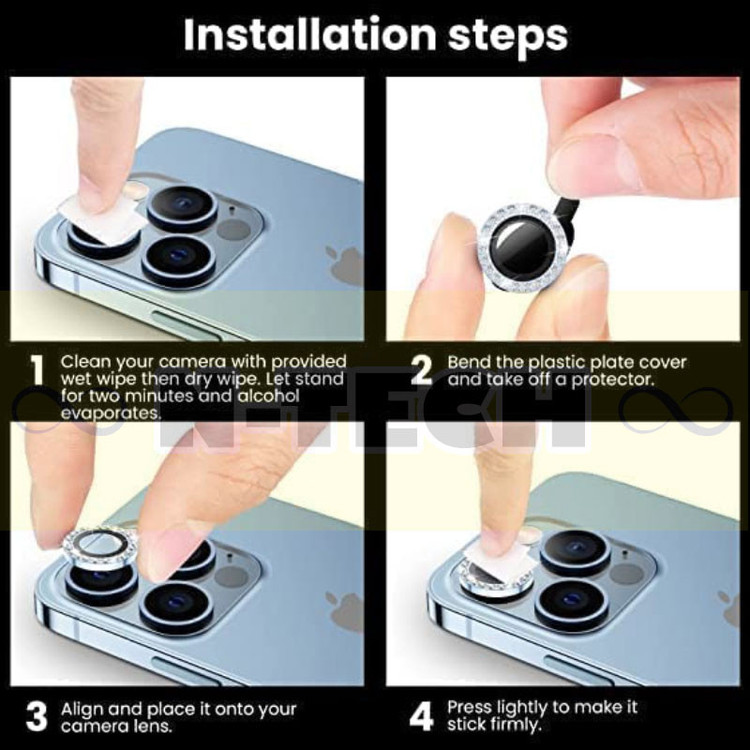 Installation steps

1 Clean your camera with provided wet wipe then dry wipe. Let stand for two minutes and alcohol evaporates.

2 Bend the plastic plate cover and take off a protector.

N-TECH

3 Align and place it onto your camera lens.

4 Press lightly to make it stick firmly.