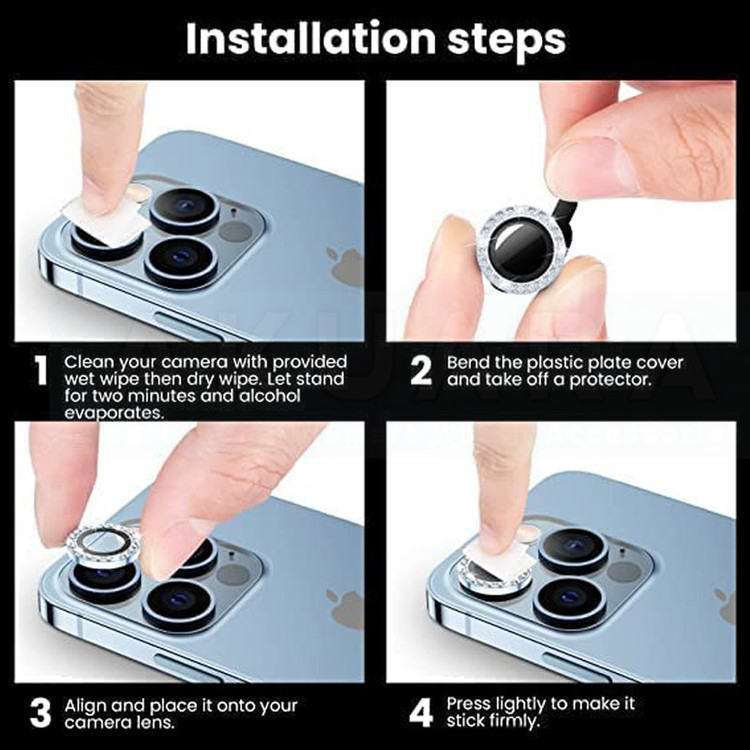 Installation steps

1 Clean your camera with provided wet wipe then dry wipe. Let stand for two minutes and alcohol evaporates.

2 Bend the plastic plate cover and take off a protector.

3 Align and place it onto your camera lens.

4 Press lightly to make it stick firmly.