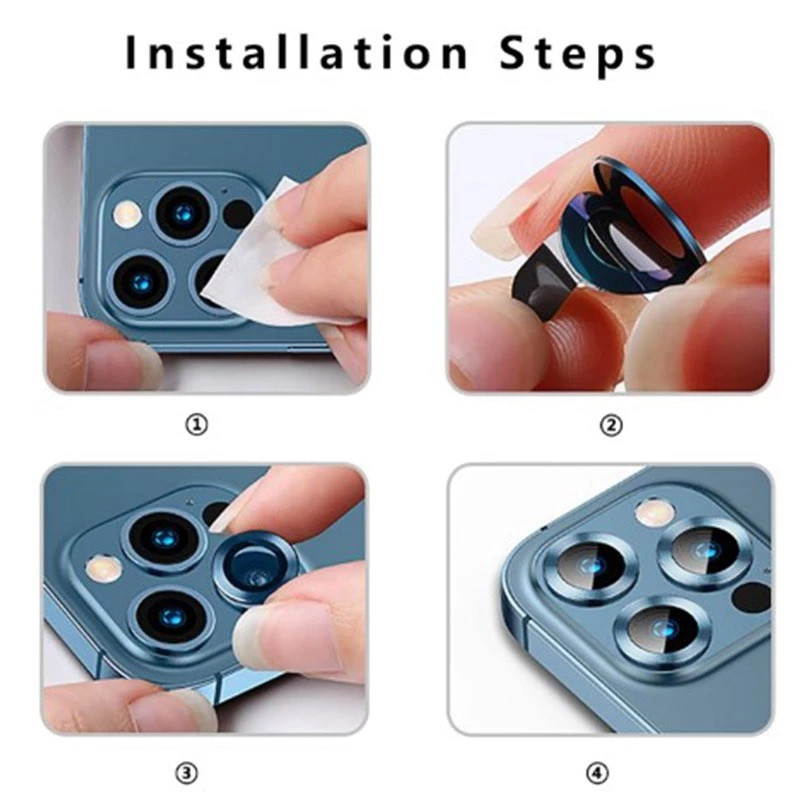 Installation Steps

①

②

③

④